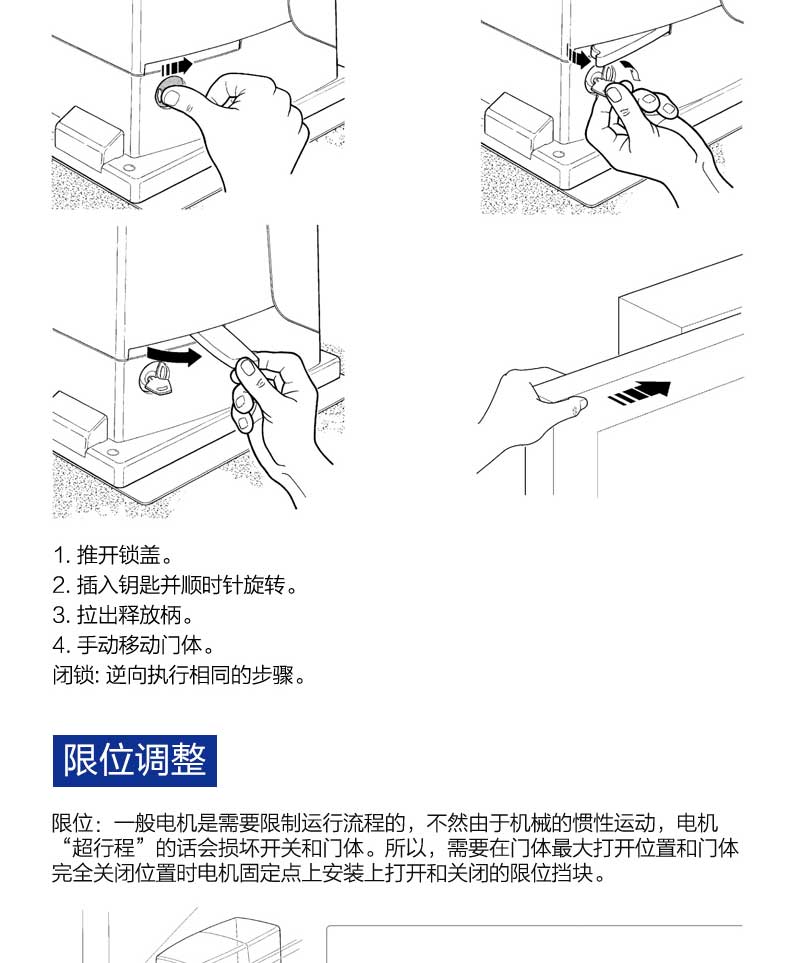 1. 推开锁盖。
2. 插入钥匙并顺时针旋转。
3. 拉出释放柄。
4. 手动移动门体。
闭锁: 逆向执行相同的步骤。

限位调整

限位：一般电机是需要限制运行流程的，不然由于机械的惯性运动，电机“超行程”的话会损坏开关和门体。所以，需要在门体最大打开位置和门体完全关闭位置时电机固定点上安装上打开和关闭的限位挡块。